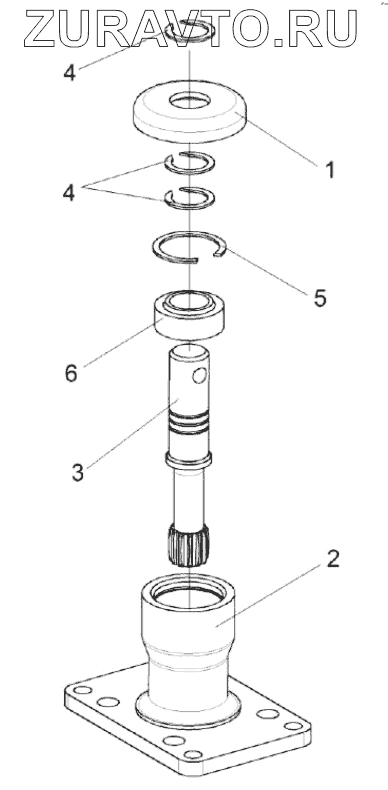 ZURAVTO.RU

4
1
4
5
6
3
2