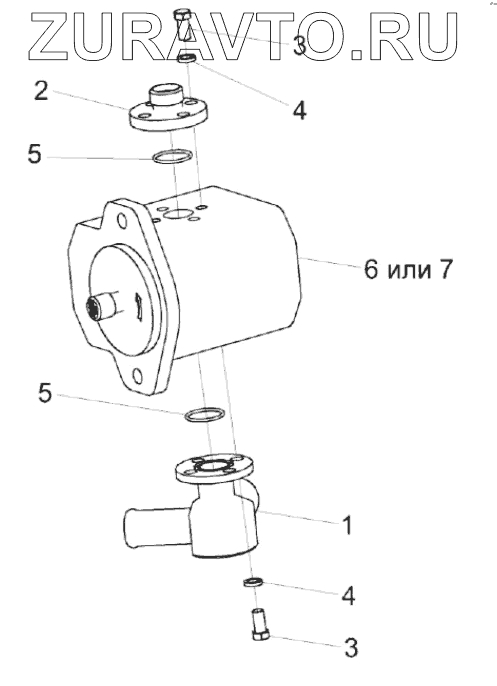 ZURAVTO.RU

3
4
2
5
6 или 7
5
1
4
3