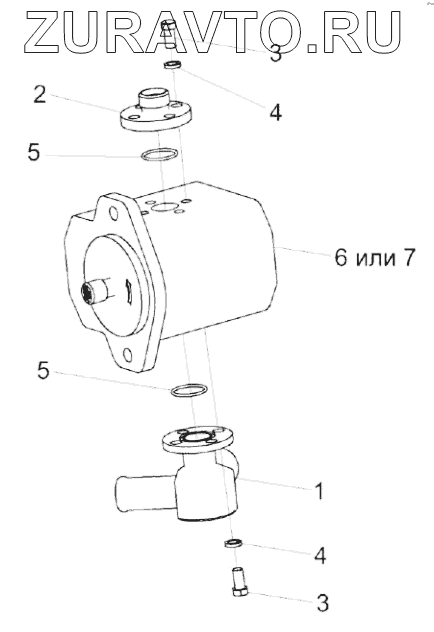 ZURAVTO.RU

3
4
2
5
6 или 7
5
1
4
3