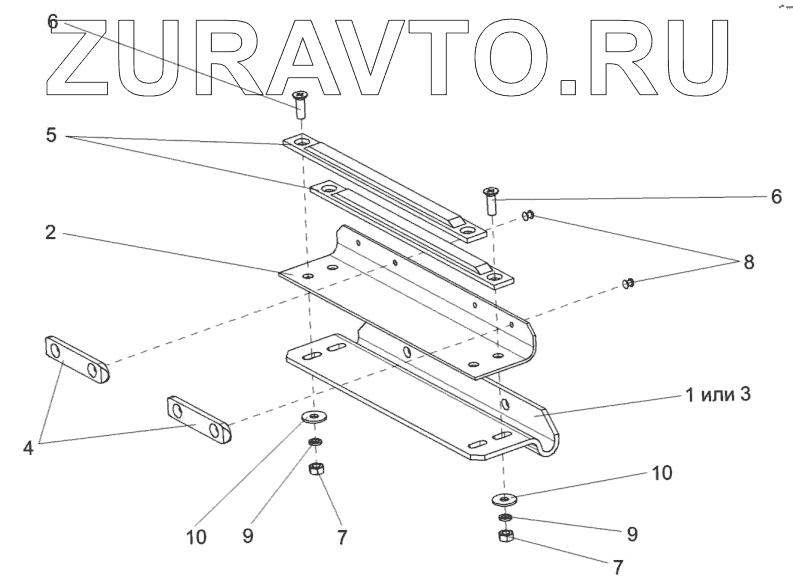 ZURAVTO.RU

6
5
6
2
8
1 или 3
4
10
10
9
7
9
7