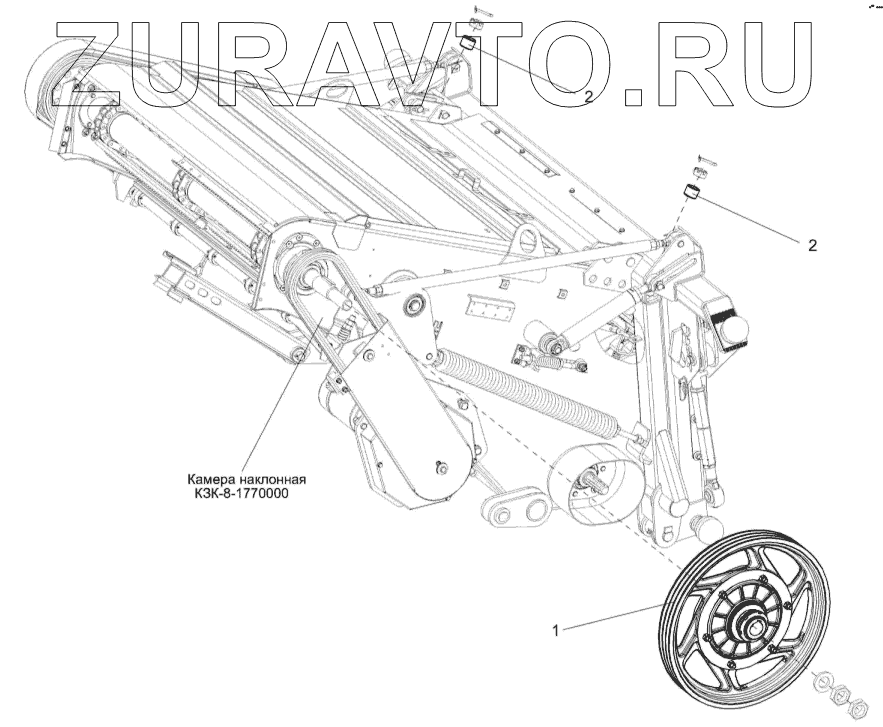 ZURAVTO.RU

2

2

Камера наклонная
КЗК-8-1770000

1