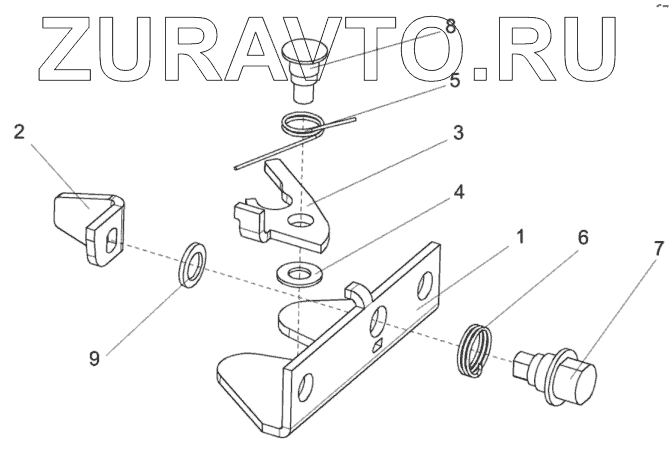 ZURAVTO.RU

8
5
2
3
4
1
6
7
9