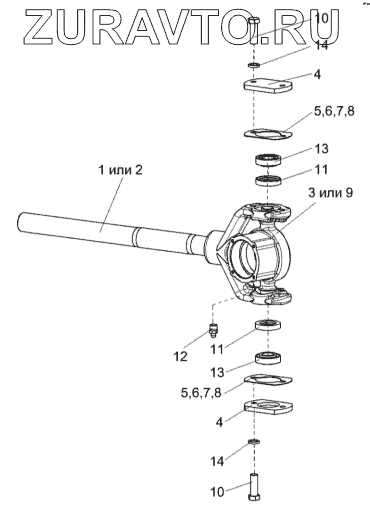 ZURAVTO.RU

10

14

4

5,6,7,8

13

11

1 или 2

3 или 9

12

11

13

5,6,7,8

4

14

10