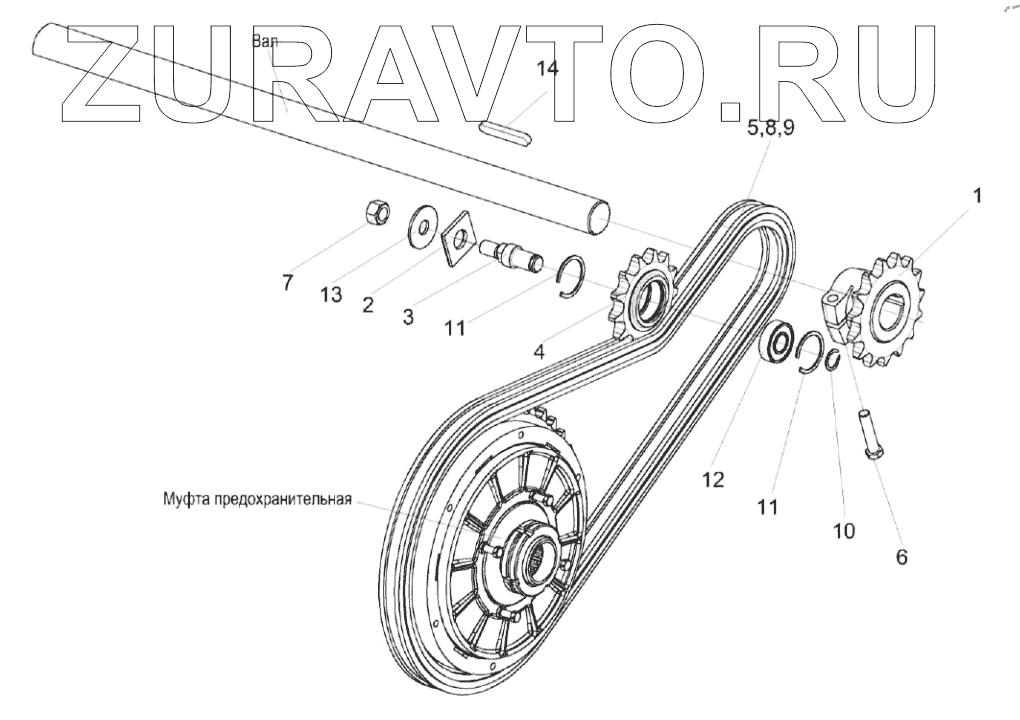 ZURAVTO.RU

Вал

14

5,8,9

1

7

13

2

3

11

4

12

11

10

6

Муфта предохранительная