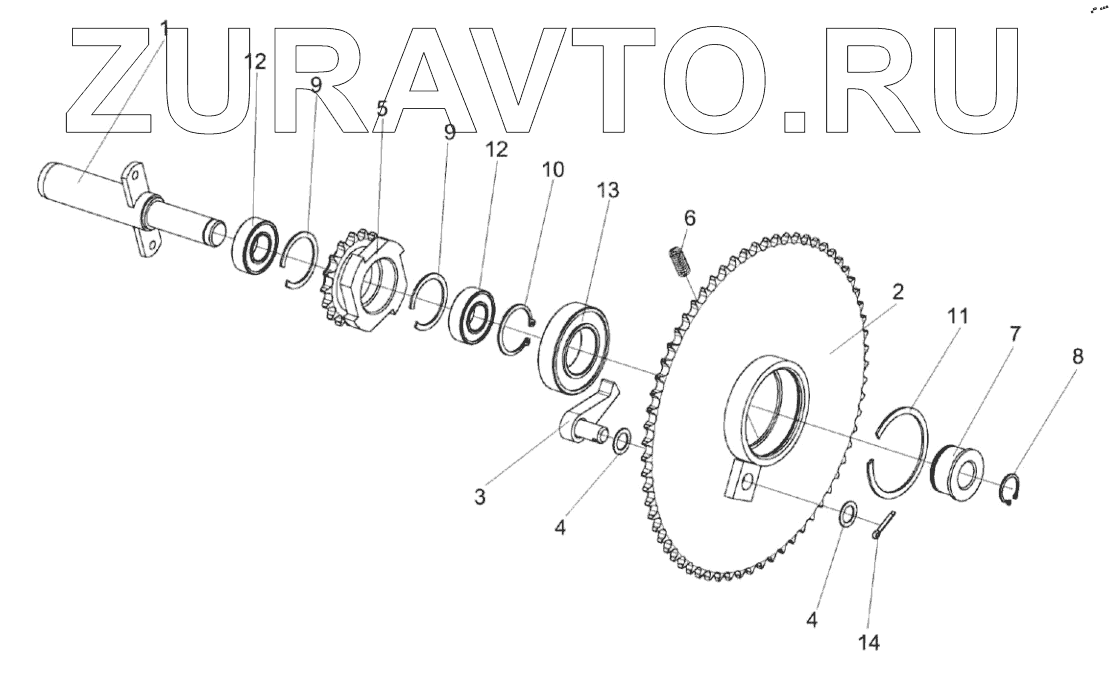 ZURAVTO.RU

1
12
9
5
9
12
10
13
6
2
11
7
8
3
4
4
14