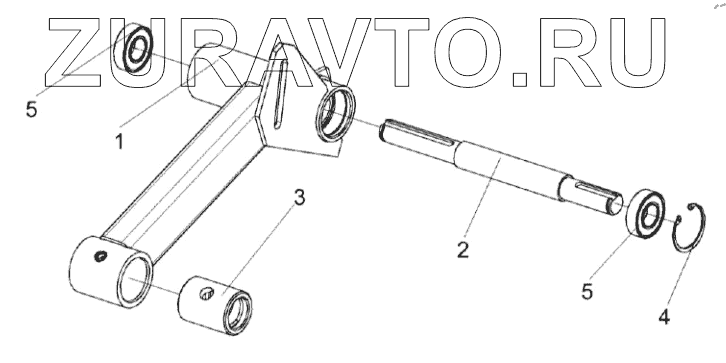 ZURAVTO.RU

5
1
3
2
5
4