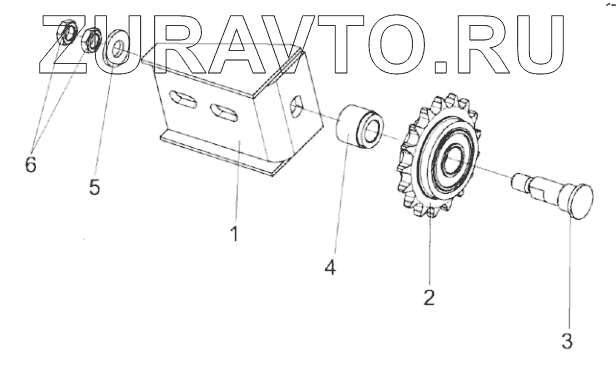 ZURAVTO.RU

6

5

1

4

2

3