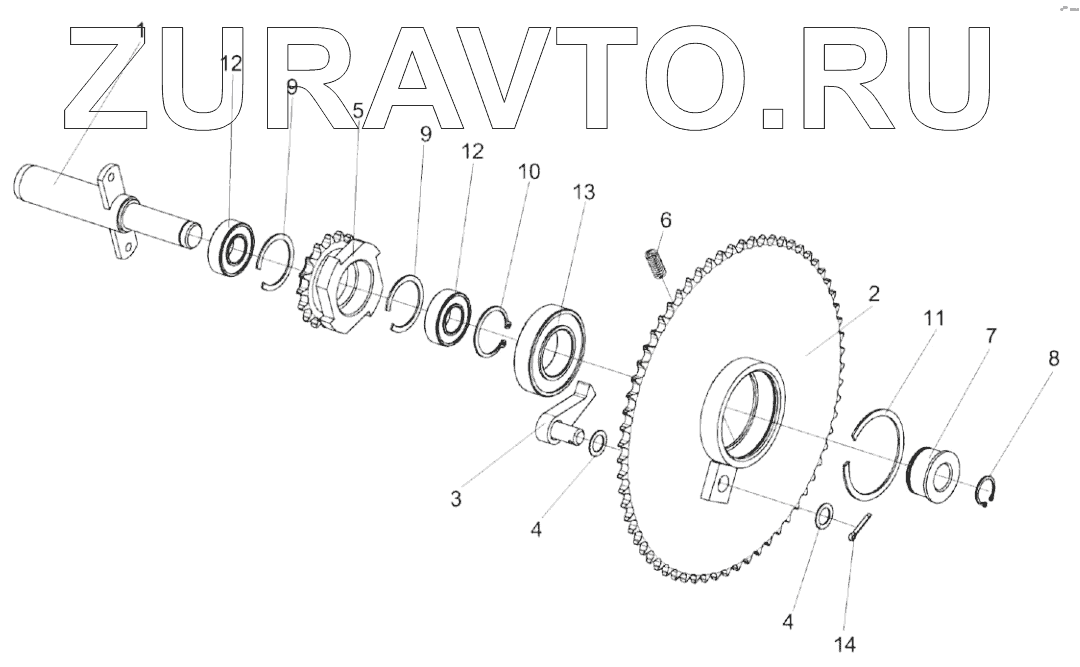 ZURAVTO.RU

1
12
9
5
9
12
10
13
6
2
11
7
8
3
4
4
14