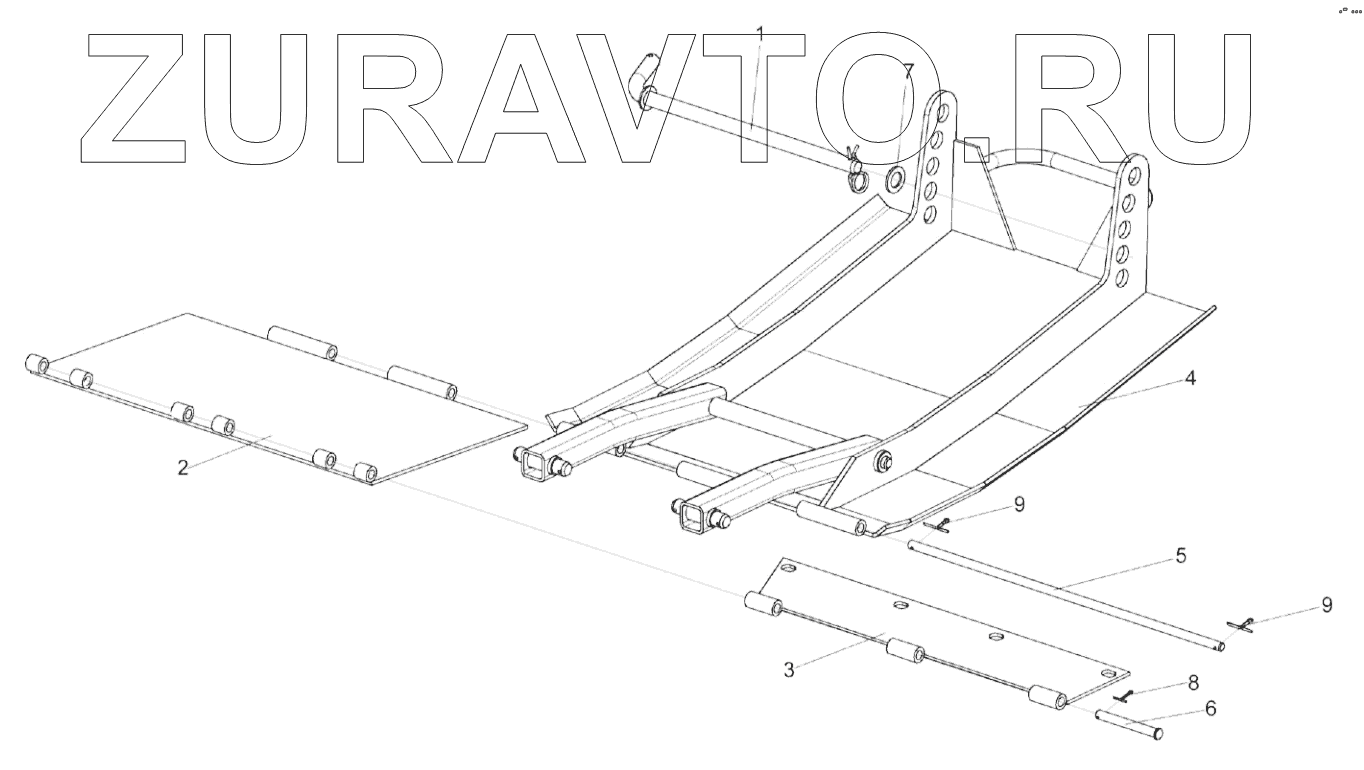 ZURAVTO.RU

1
7
4
2
9
5
9
3
8
6