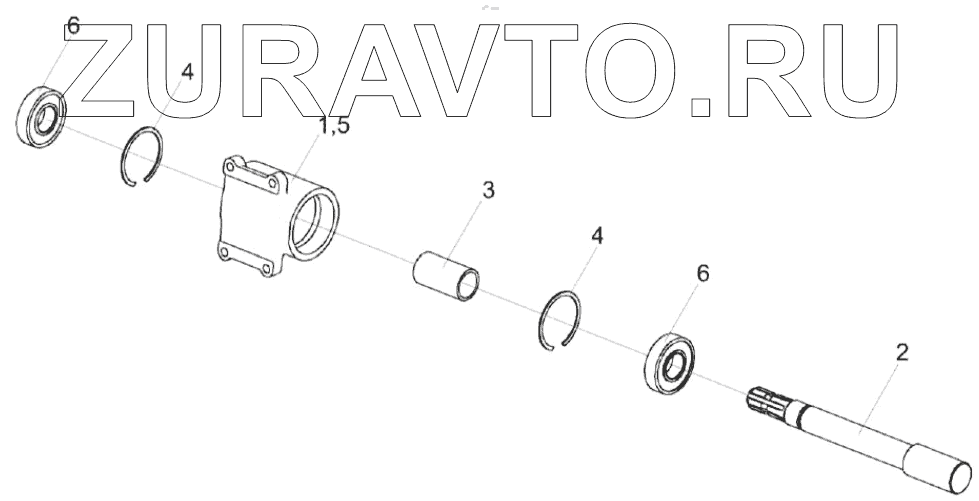 ZURAVTO.RU

6
4
1,5
3
4
6
2