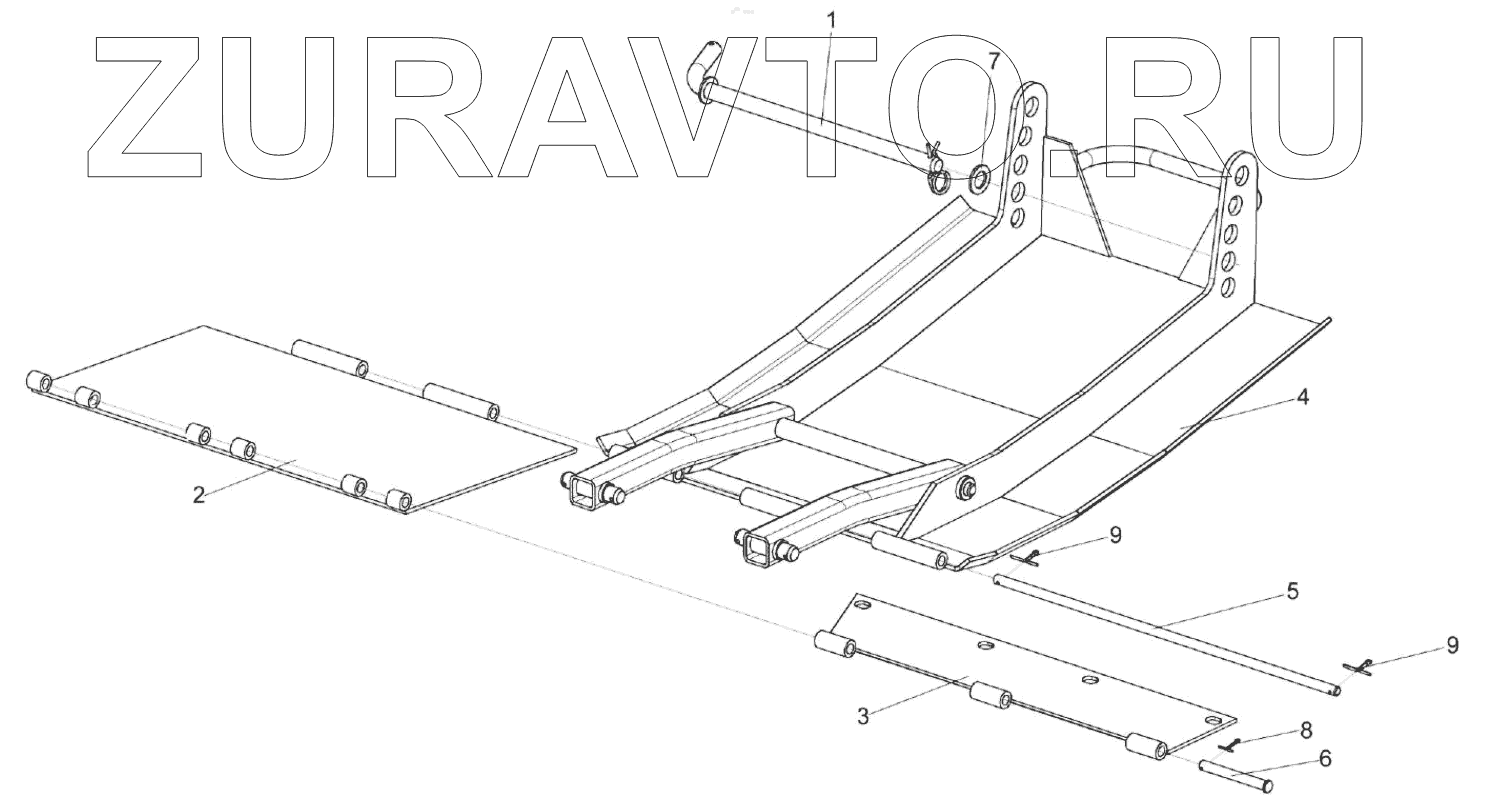 ZURAVTO.RU

1
7
4
2
9
5
9
3
8
6