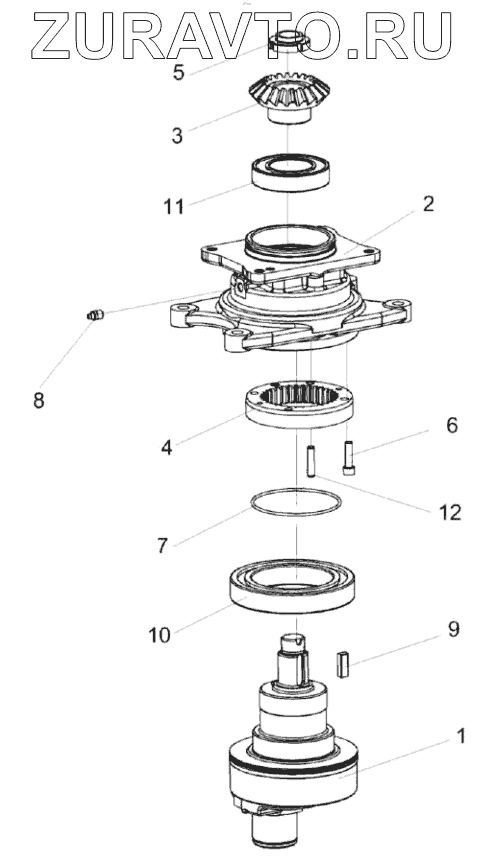 ZURAVTO.RU

5

3

11

2

8

4

6

12

7

10

9

1