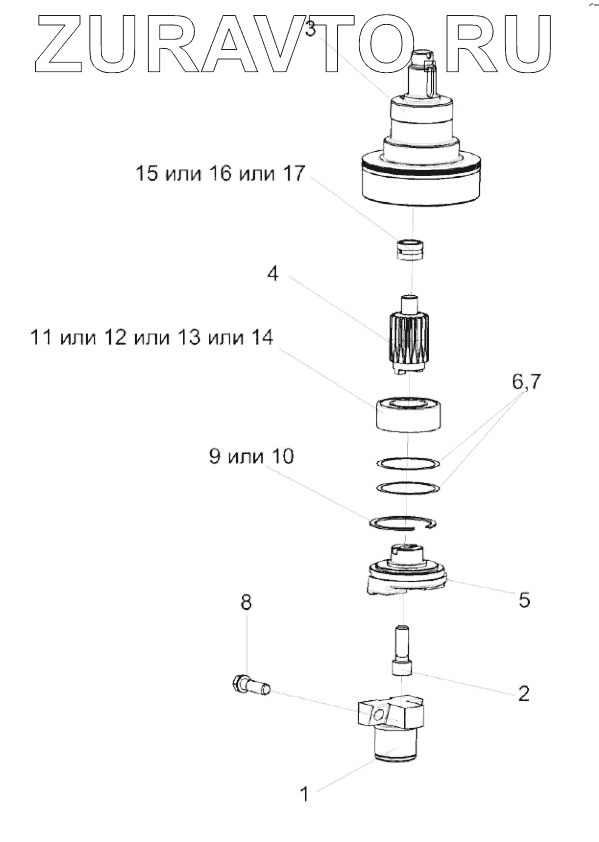 ZURAVTO.RU

3

15 или 16 или 17

4

11 или 12 или 13 или 14

6,7

9 или 10

5

8

2

1