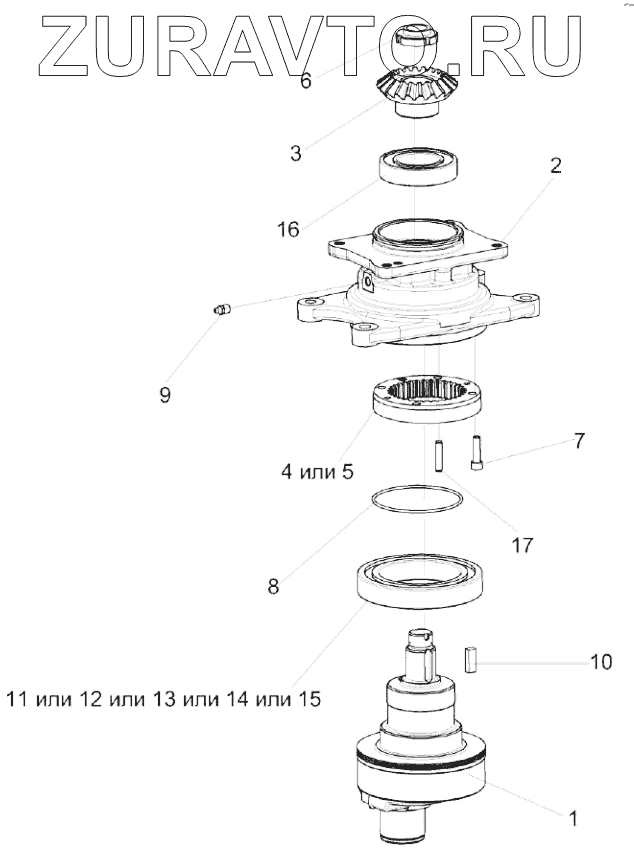 ZURAVTO.RU

6

3

2

16

9

7

4 или 5

17

8

10

11 или 12 или 13 или 14 или 15

1