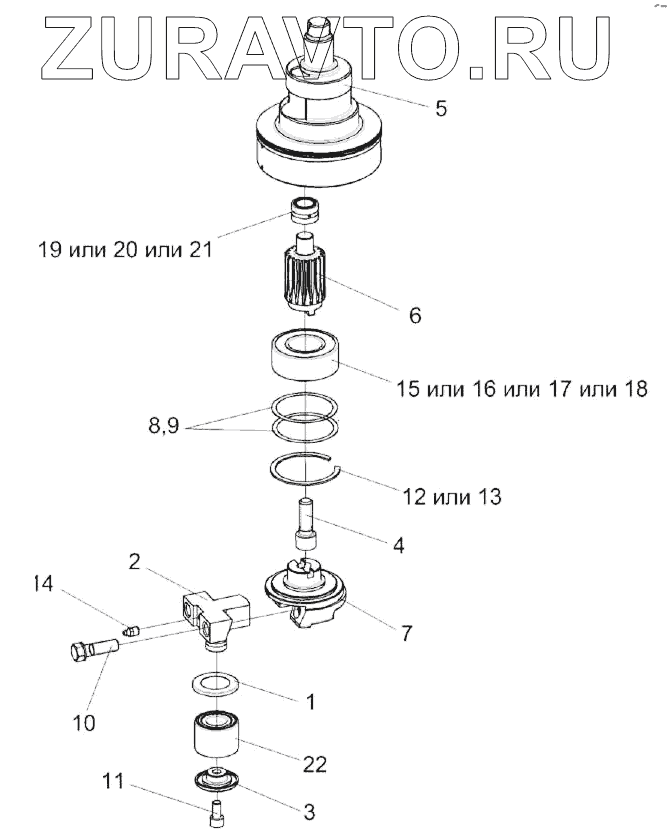 ZURAVTO.RU

5

19 или 20 или 21

6

15 или 16 или 17 или 18

8,9

12 или 13

4

2

14

7

10

1

22

11

3