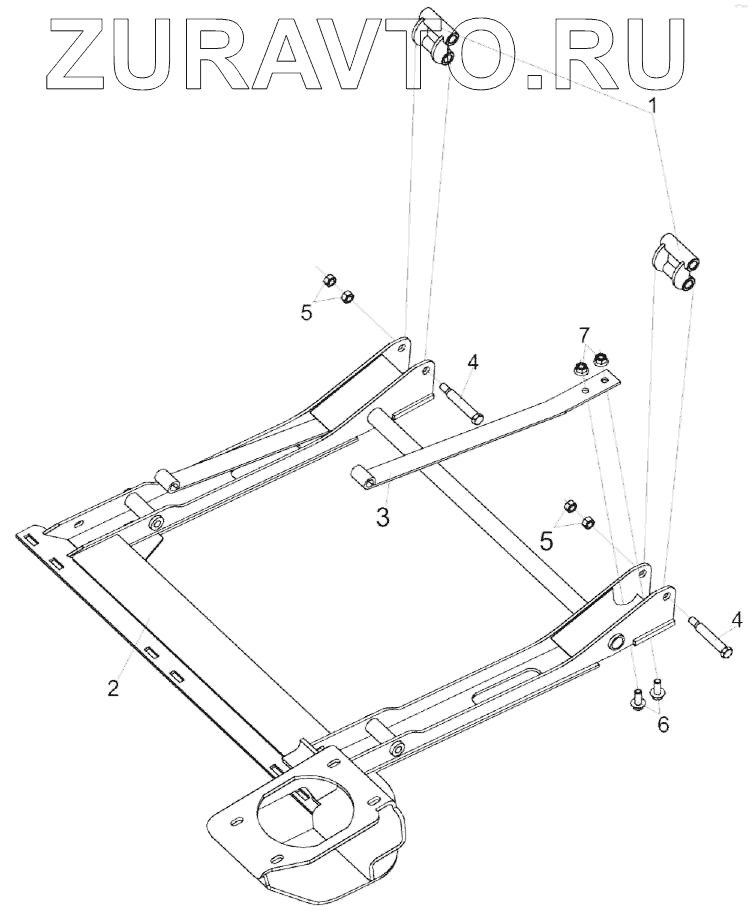 ZURAVTO.RU

1
5
7
4
3
5
4
2
6