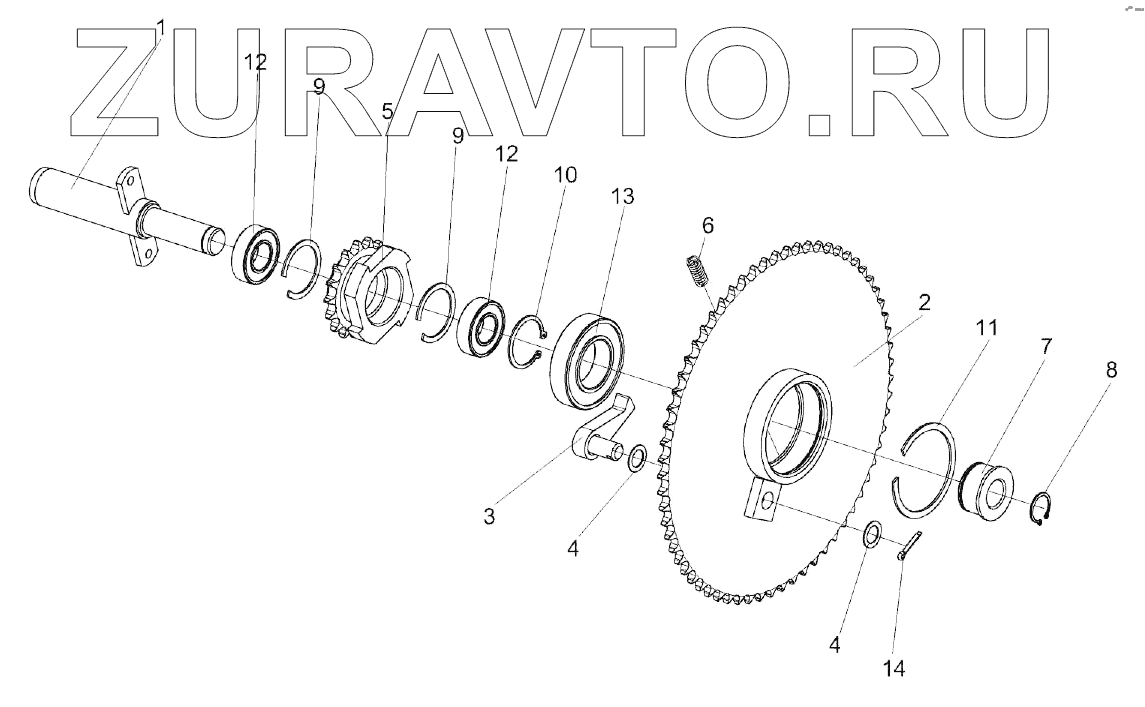 ZURAVTO.RU

1
12
9
5
9
12
10
13
6
2
11
7
8
3
4
4
14