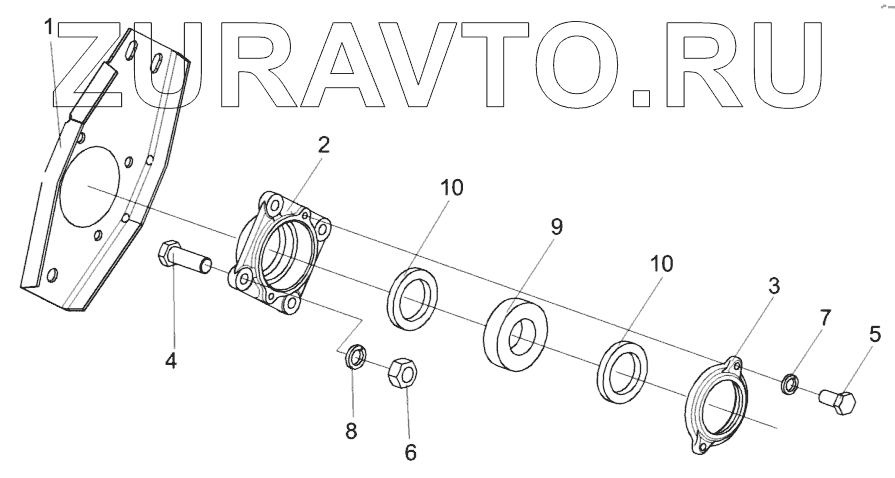 ZURAVTO.RU

1
2
10
9
10
3
7
5
4
8
6