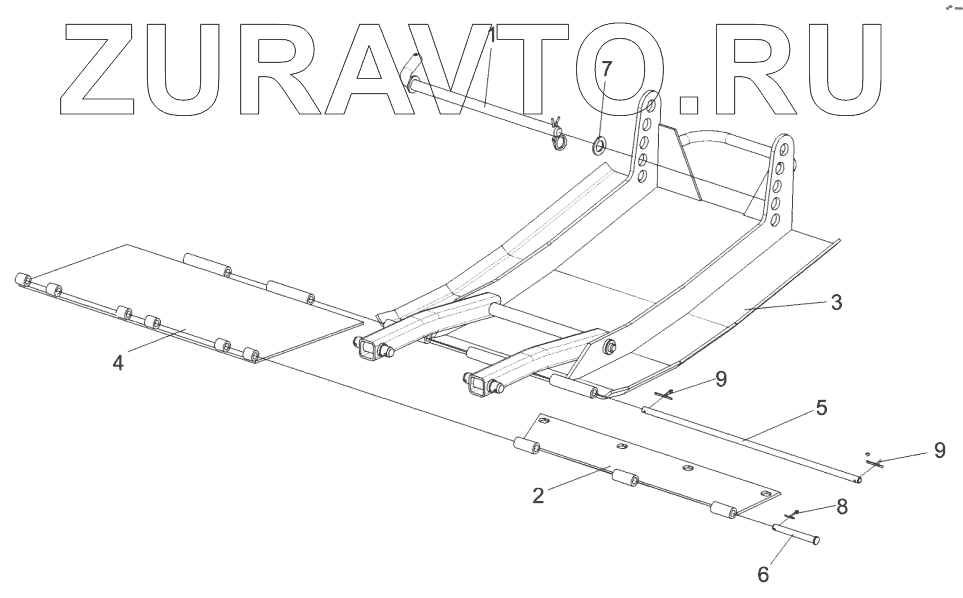 ZURAVTO.RU

1
7
3
4
9
5
9
2
8
6