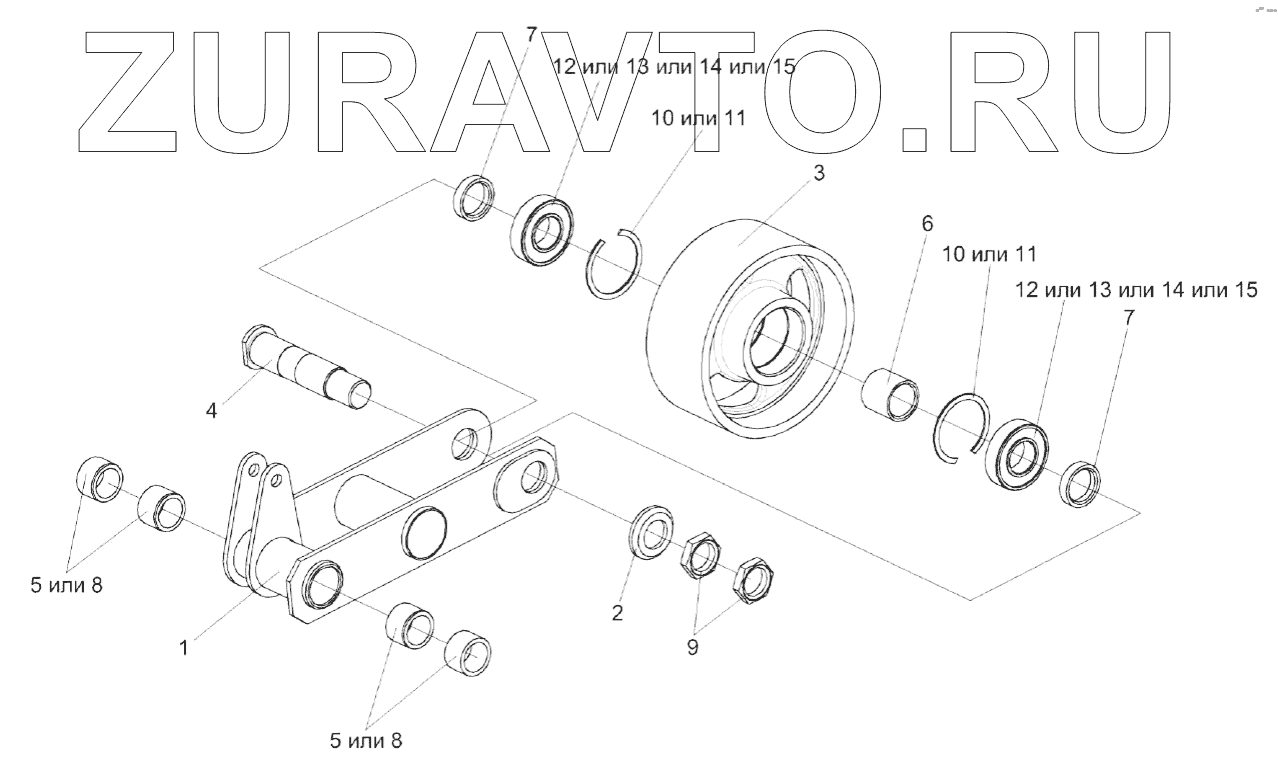 ZURAVTO.RU

7
12 или 13 или 14 или 15
10 или 11
3
6
10 или 11
12 или 13 или 14 или 15
7
4
5 или 8
1
2
9
5 или 8