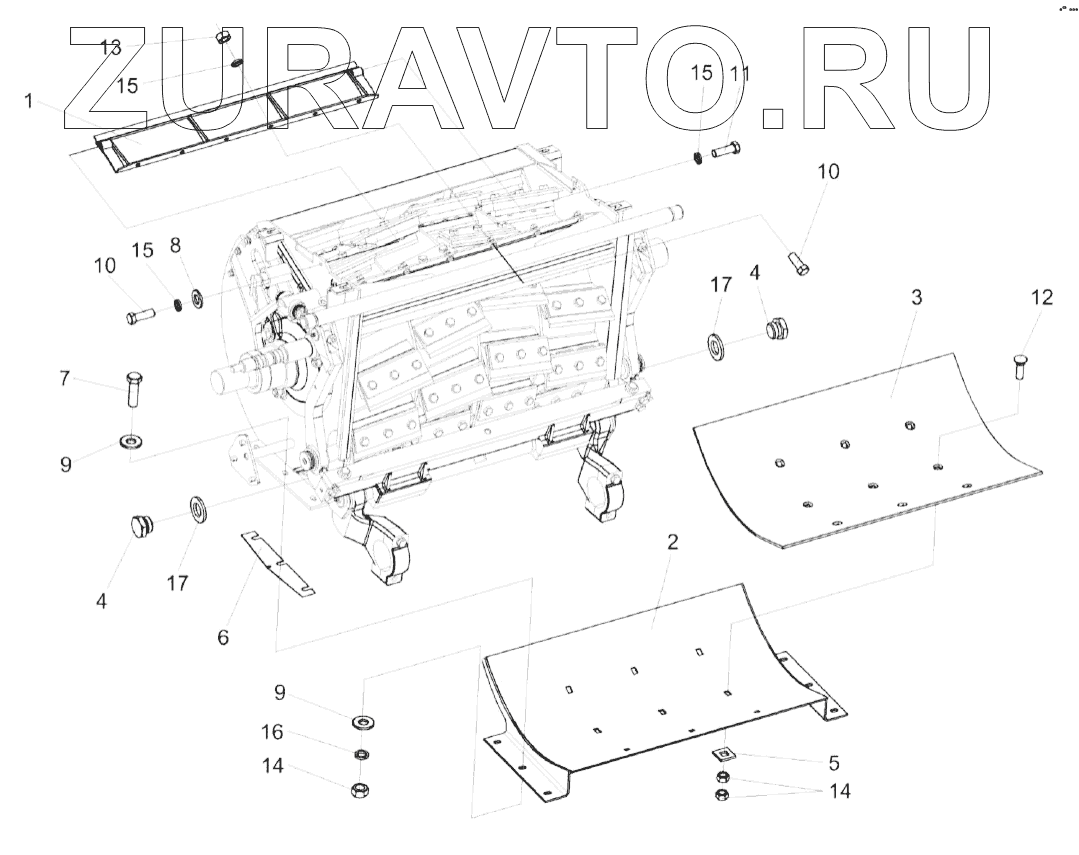 ZURAVTO.RU

13
15
1
15
11
10
10
15
8
17
4
3
12
7
9
4
17
6
2
9
16
14
5
14