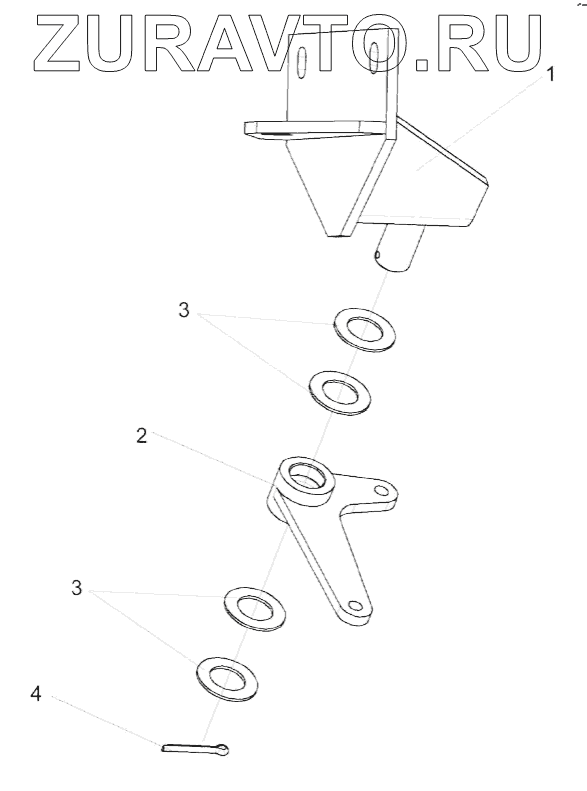 ZURAVTO.RU

1

3

2

3

4