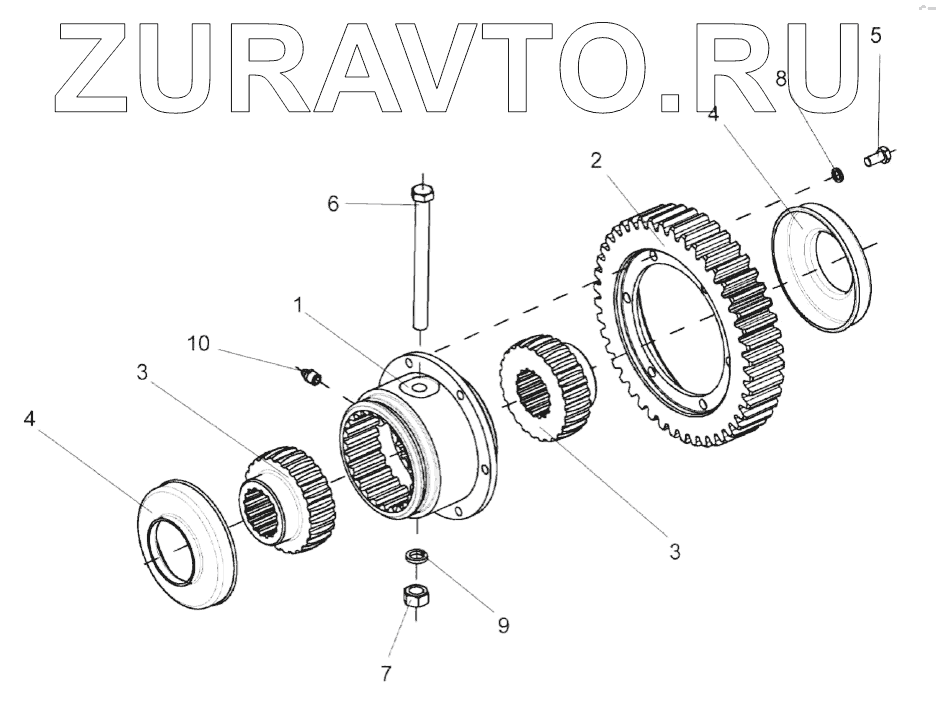 ZURAVTO.RU

5
8
4
2
6
1
10
3
4
3
9
7