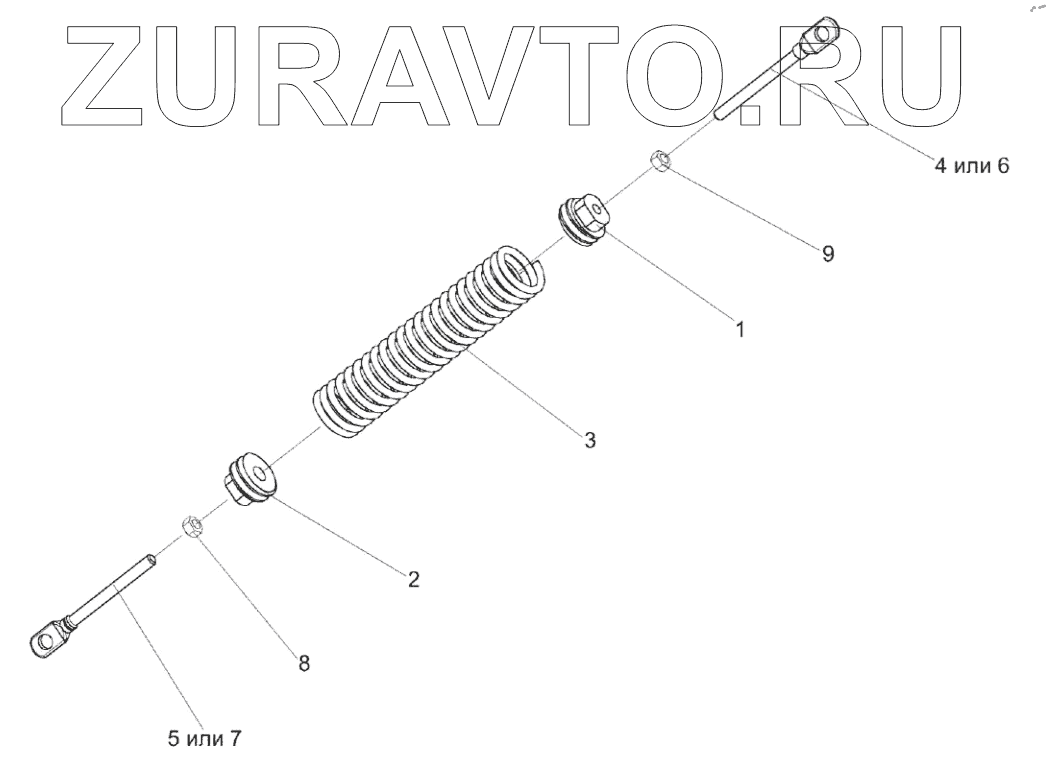 ZURAVTO.RU

4 или 6

9

1

3

2

8

5 или 7