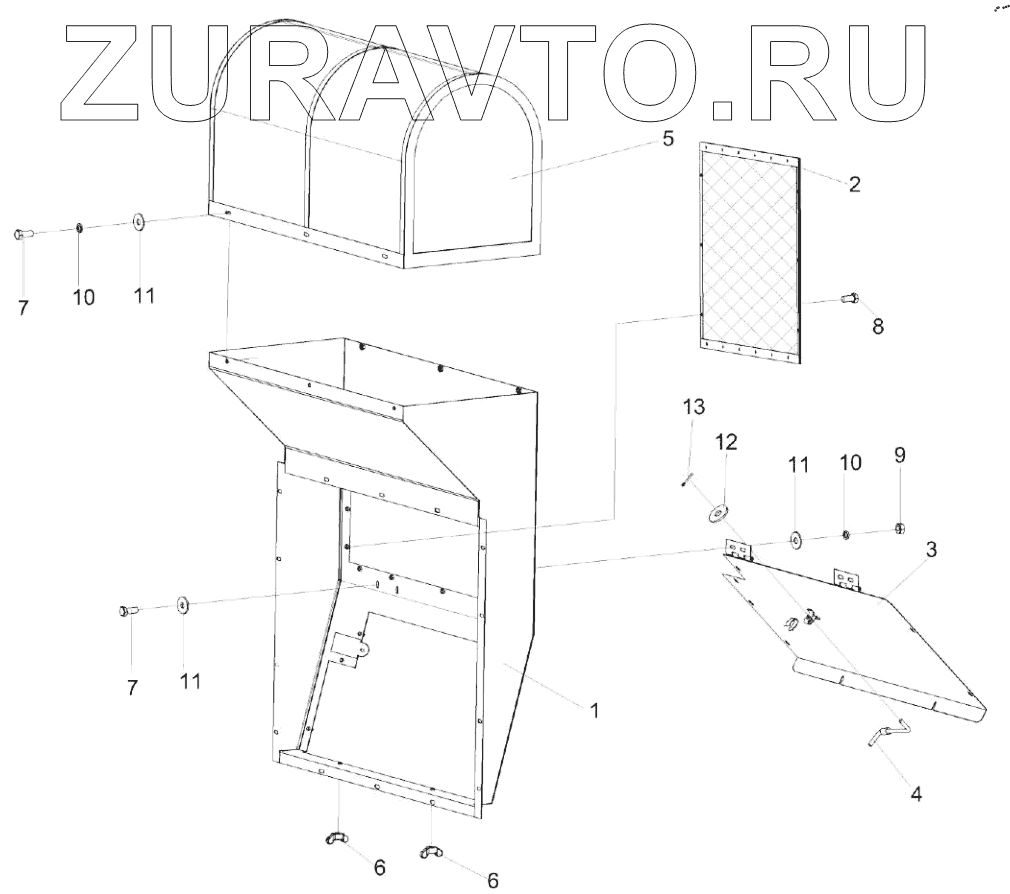 ZURAVTO.RU

5
2
7
10
11
8
13
12
11
10
9
3
7
11
1
4
6
6