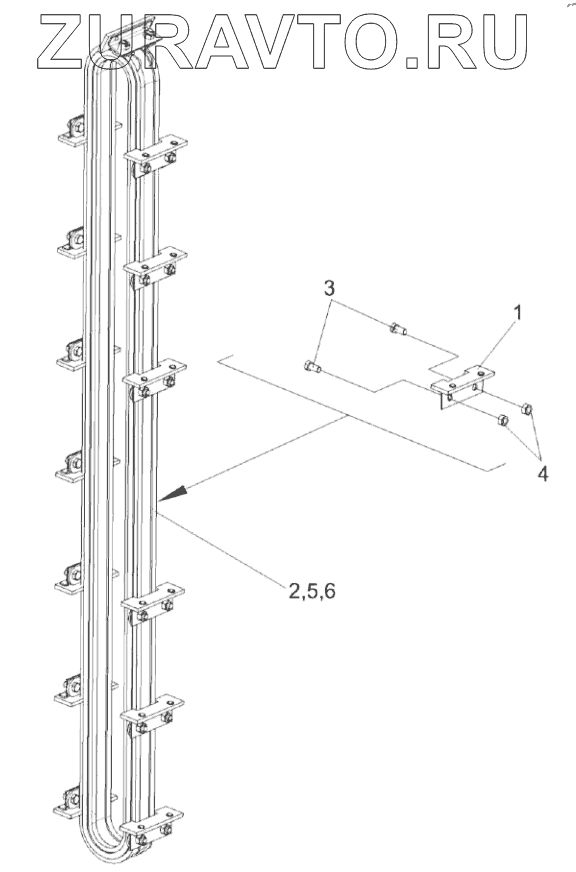 ZURAVTO.RU

3
1
4
2,5,6