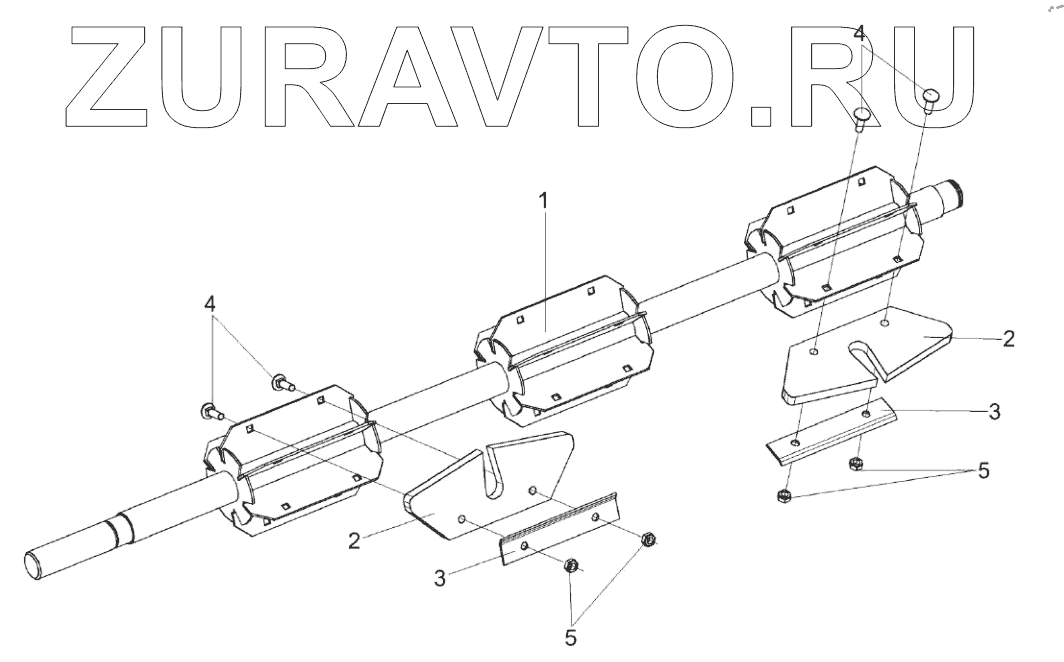 ZURAVTO.RU

4
1
4
2
3
5
2
3
5