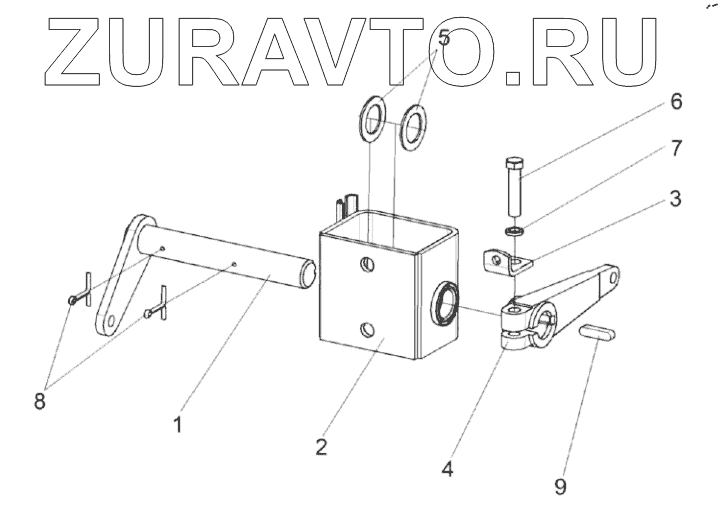 ZURAVTO.RU

5
6
7
3
8
1
2
4
9