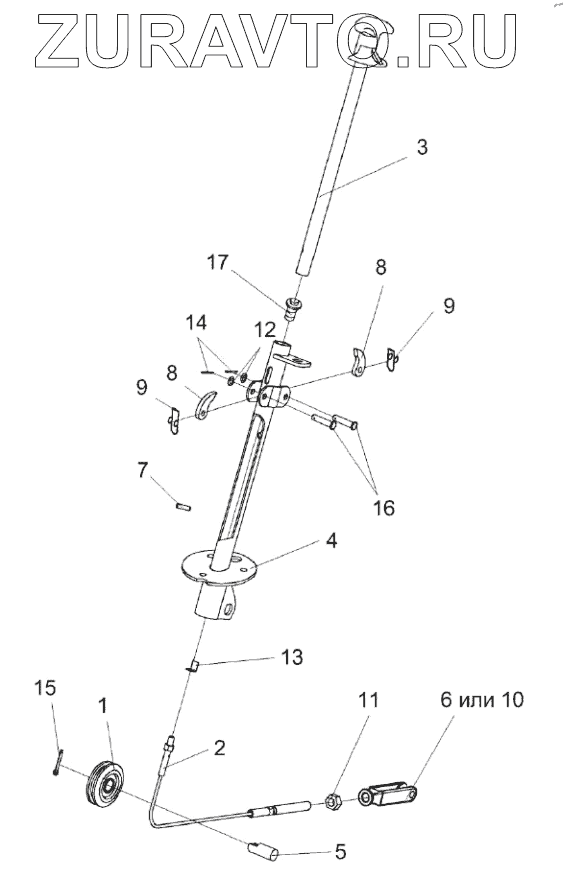 ZURAVTO.RU

3

17

8

9

14

12

9

8

7

16

4

13

15

1

11

6 или 10

2

5