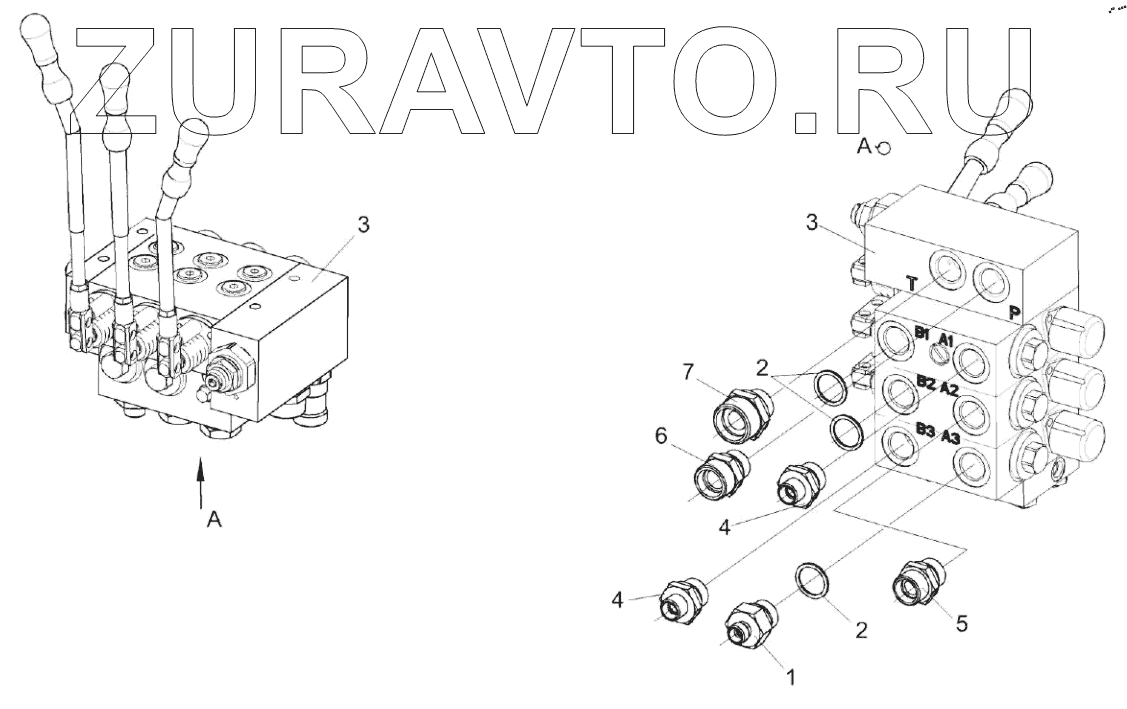 ZURAVTO.RU

A

3

A

3

T

P

B1 A1

B2 A2

B3 A3

7

2

6

4

4

2

5

1