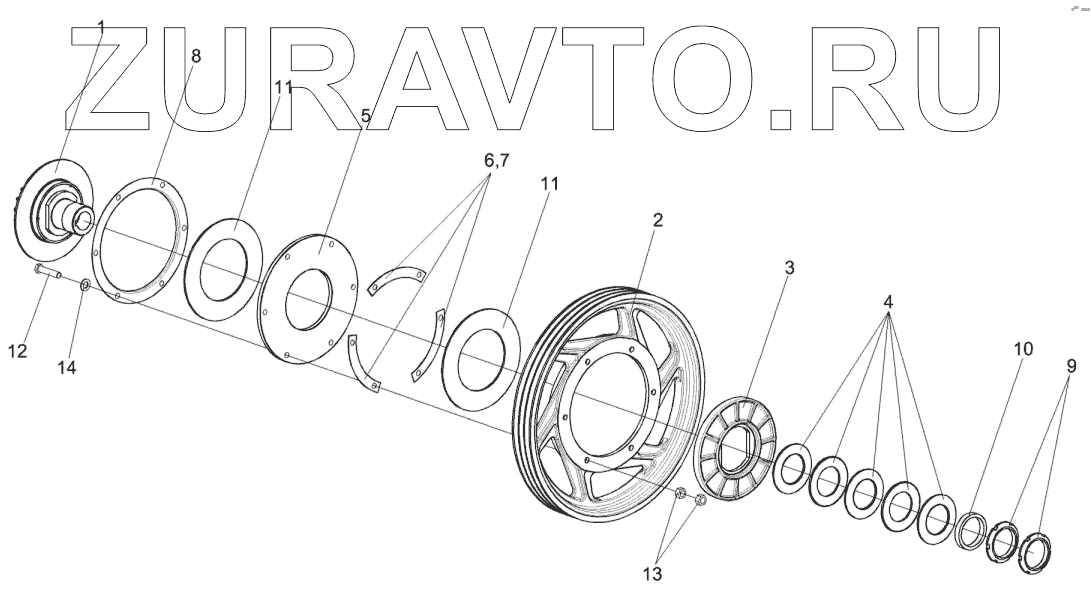 ZURAVTO.RU

1
8
11
5
6,7
11
2
3
4
10
9
12
14
13