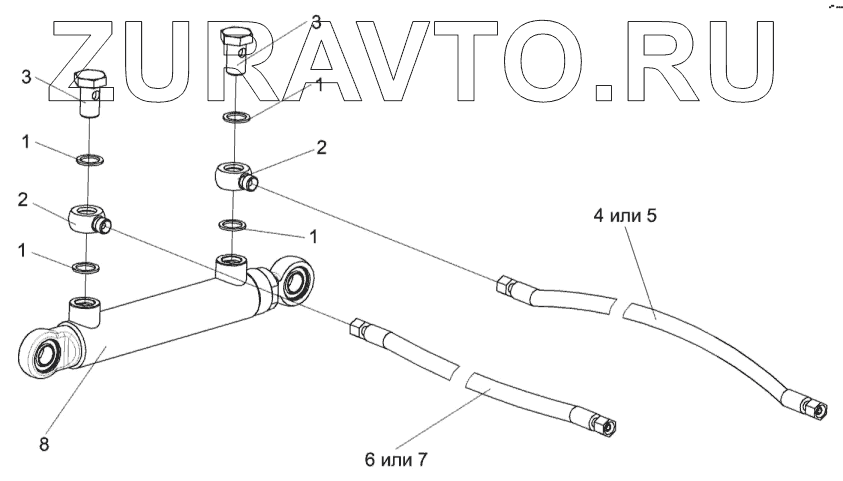 ZURAVTO.RU

3
3
1
1
2
2
1
1
4 или 5
8
6 или 7