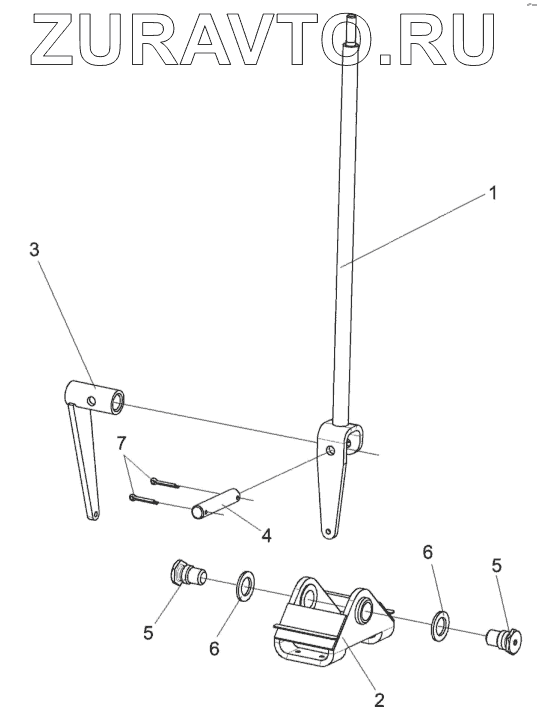 ZURAVTO.RU

1
3
7
4
6
5
5
6
2