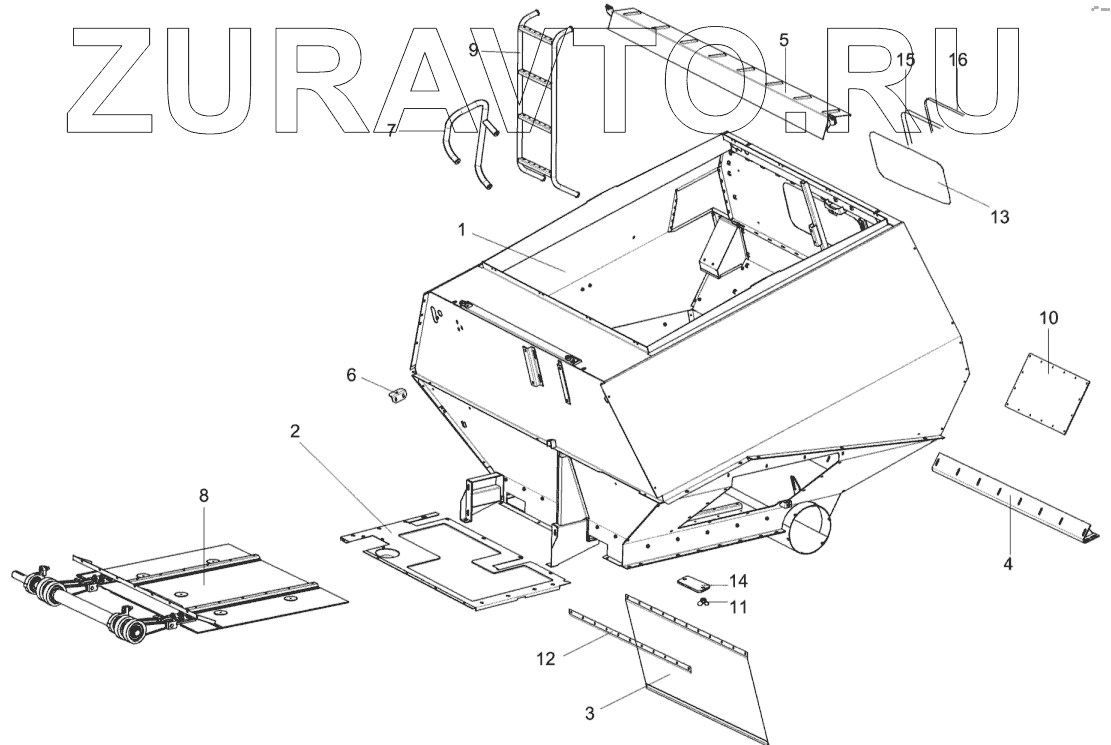 ZURAVTO.RU

9
5
15
16
7
13
1
10
6
2
8
4
14
11
12
3