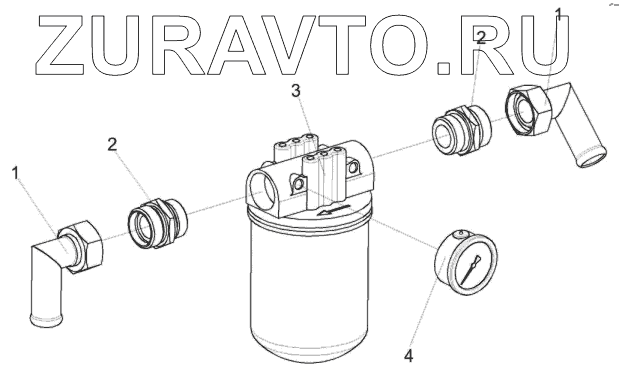 ZURAVTO.RU
1
2
3
2
1
4