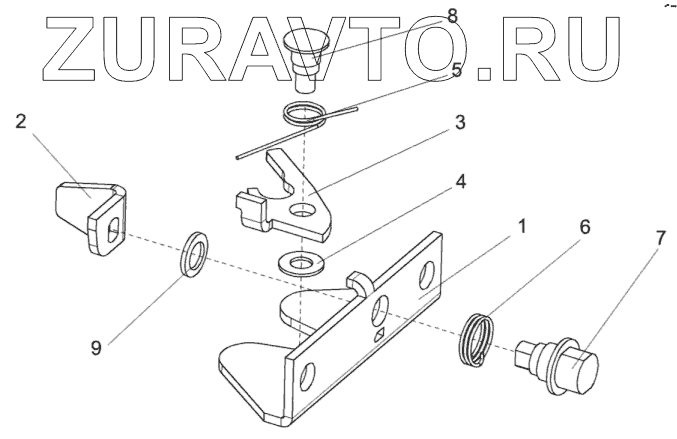 ZURAVTO.RU
8
5
2
3
4
1
6
7
9