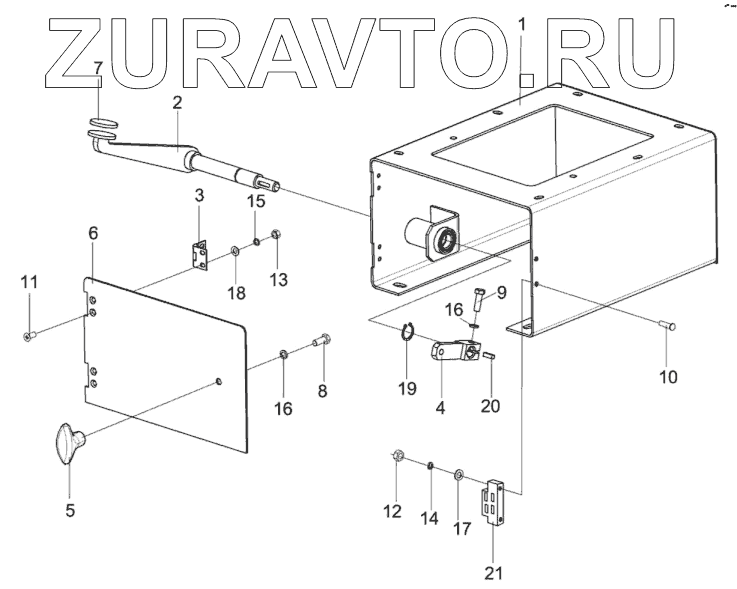 ZURAVTO.RU

1
7
2
3
15
6
11
18
13
9
16
10
19
4
20
16
8
5
12
14
17
21