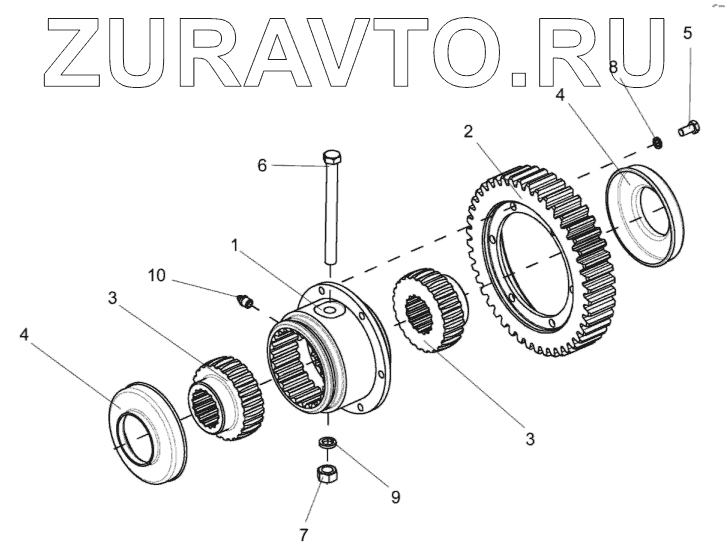 ZURAVTO.RU

5
8
4
2
6
1
10
3
4
3
9
7