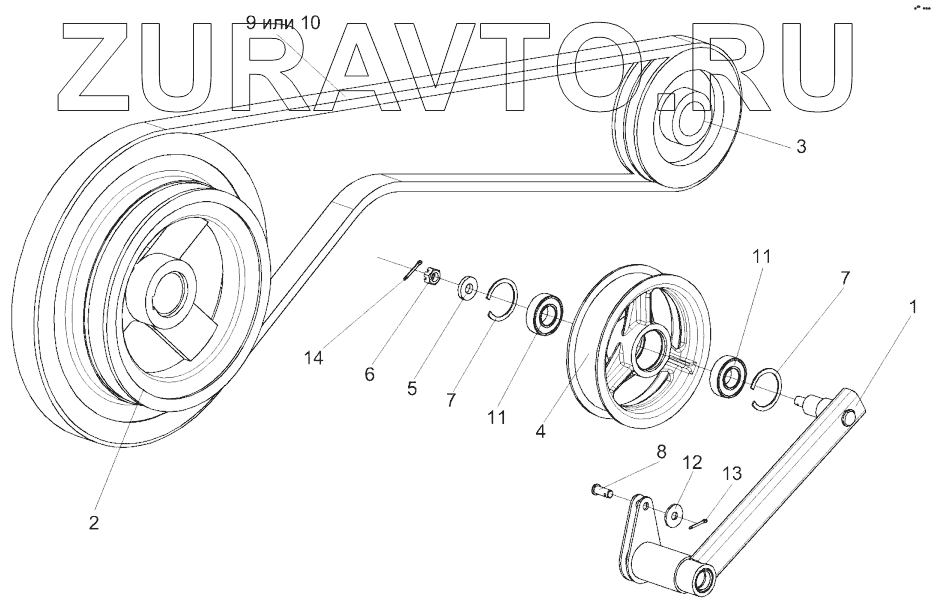 ZURAVTO.RU

9 или 10
3
11
7
1
14
6
5
7
11
4
8
12
13
2