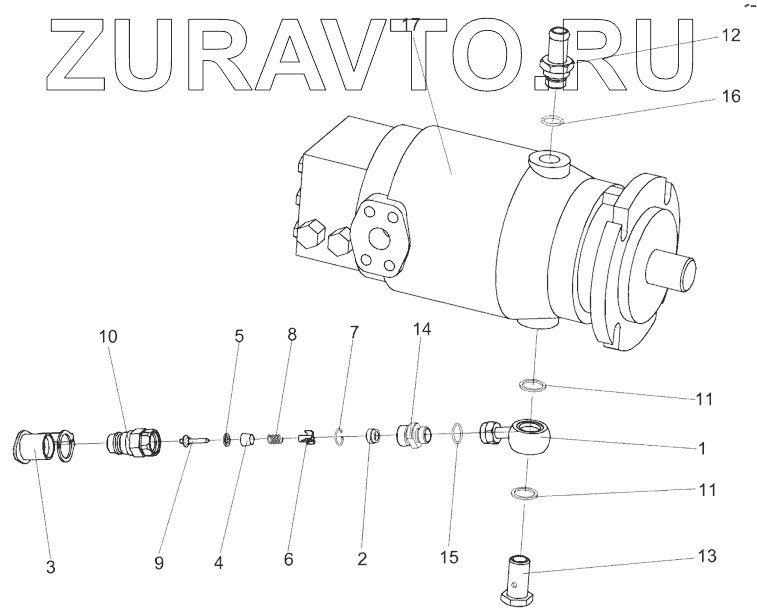 ZURAVTO.RU

17
12
16
10
5
8
7
14
11
1
11
13
3
9
4
6
2
15