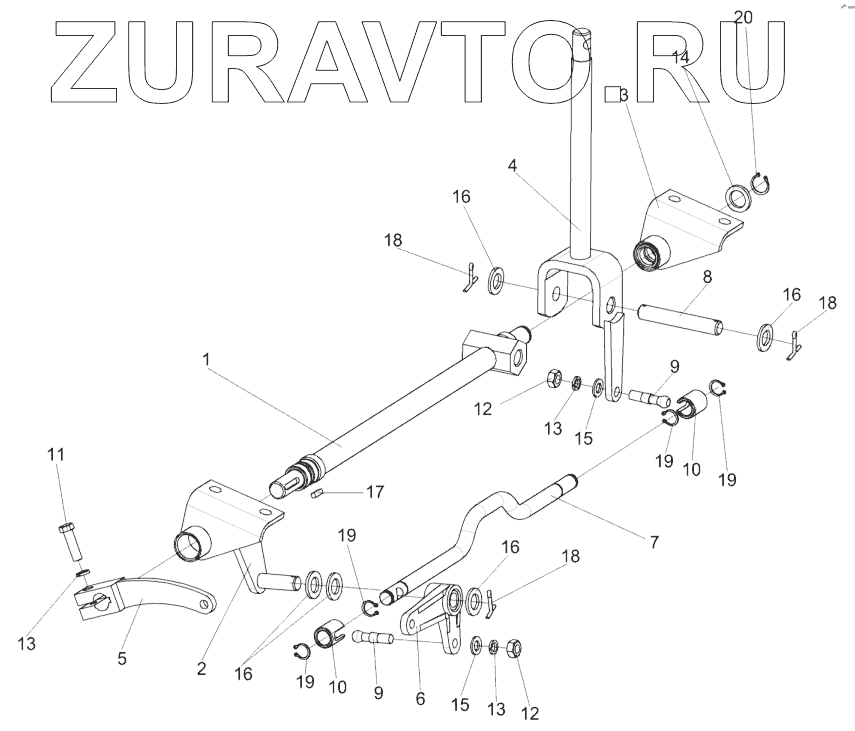 ZURAVTO.RU

20
14
3
4
16
18
8
16
18
1
12
13
15
9
19
10
19
11
17
7
19
16
18
13
5
2
16
19
10
9
6
15
13
12