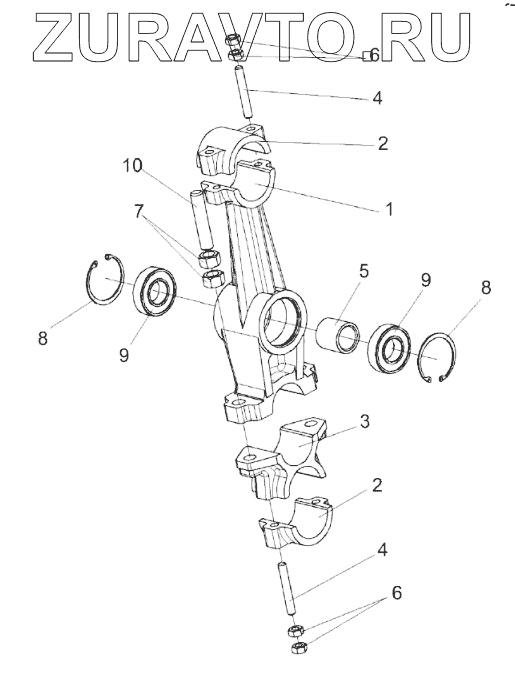 ZURAVTO.RU
6
4
2
10
1
7
5
9
8
8
9
3
2
4
6