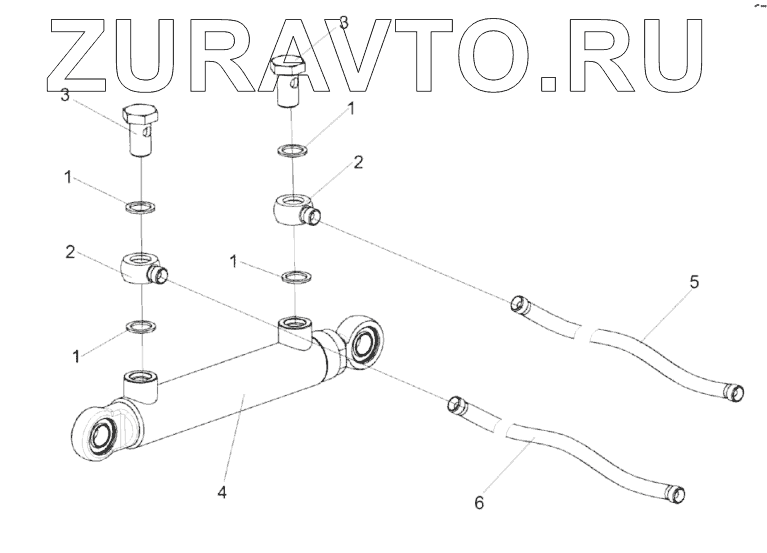 ZURAVTO.RU

3
3
1
2
1
2
1
1
5
4
6