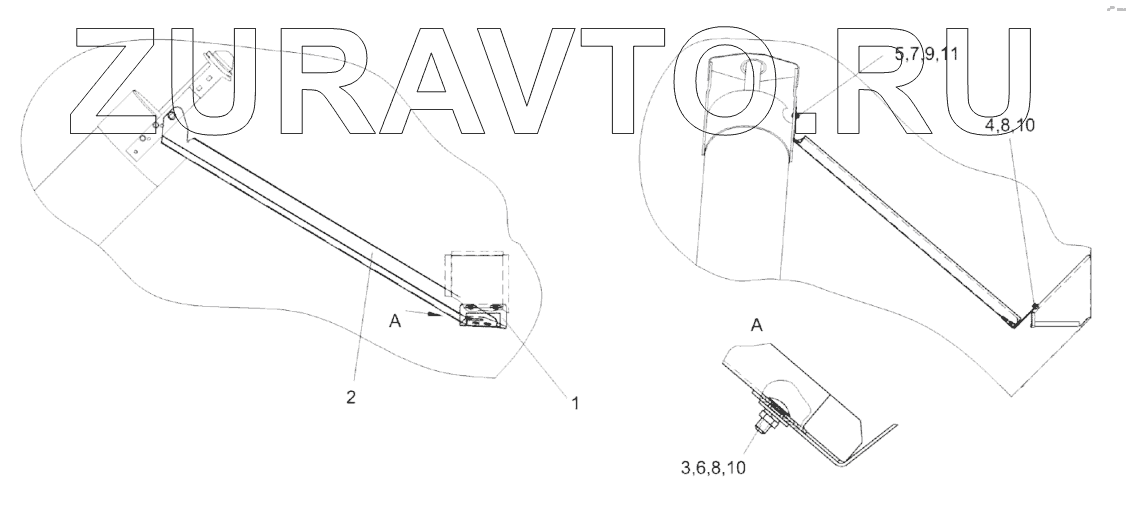 ZURAVTO.RU

5,7,9,11

4,8,10

A

2

1

A

3,6,8,10