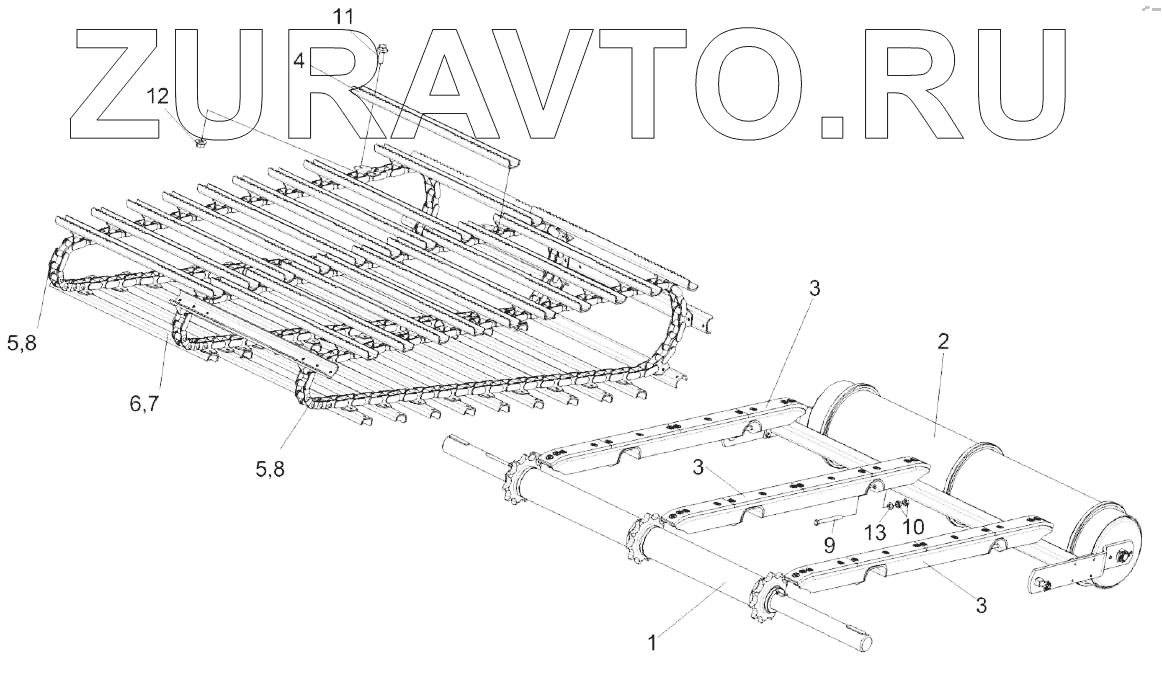 ZURAVTO.RU

11
4
12
5,8
6,7
5,8
3
2
3
13
10
9
3
1