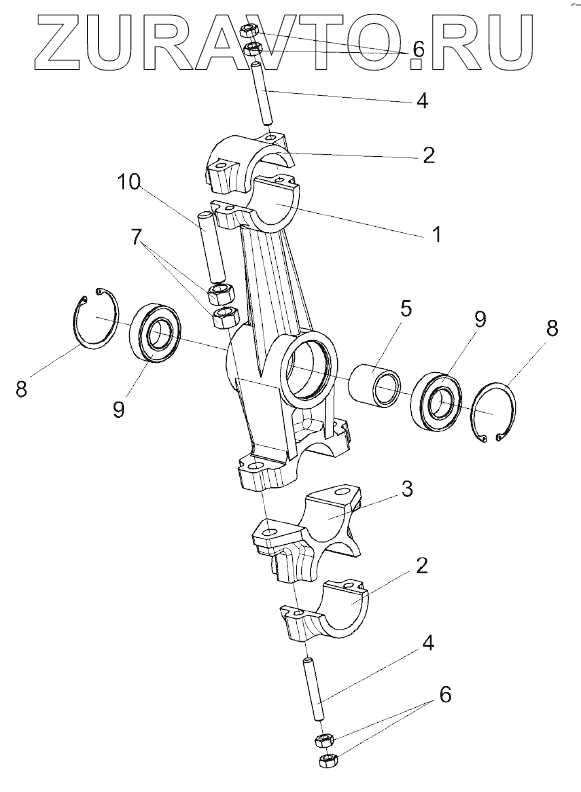 ZURAVTO.RU

6
4
2
10
1
7
5
9
8
8
9
3
2
4
6